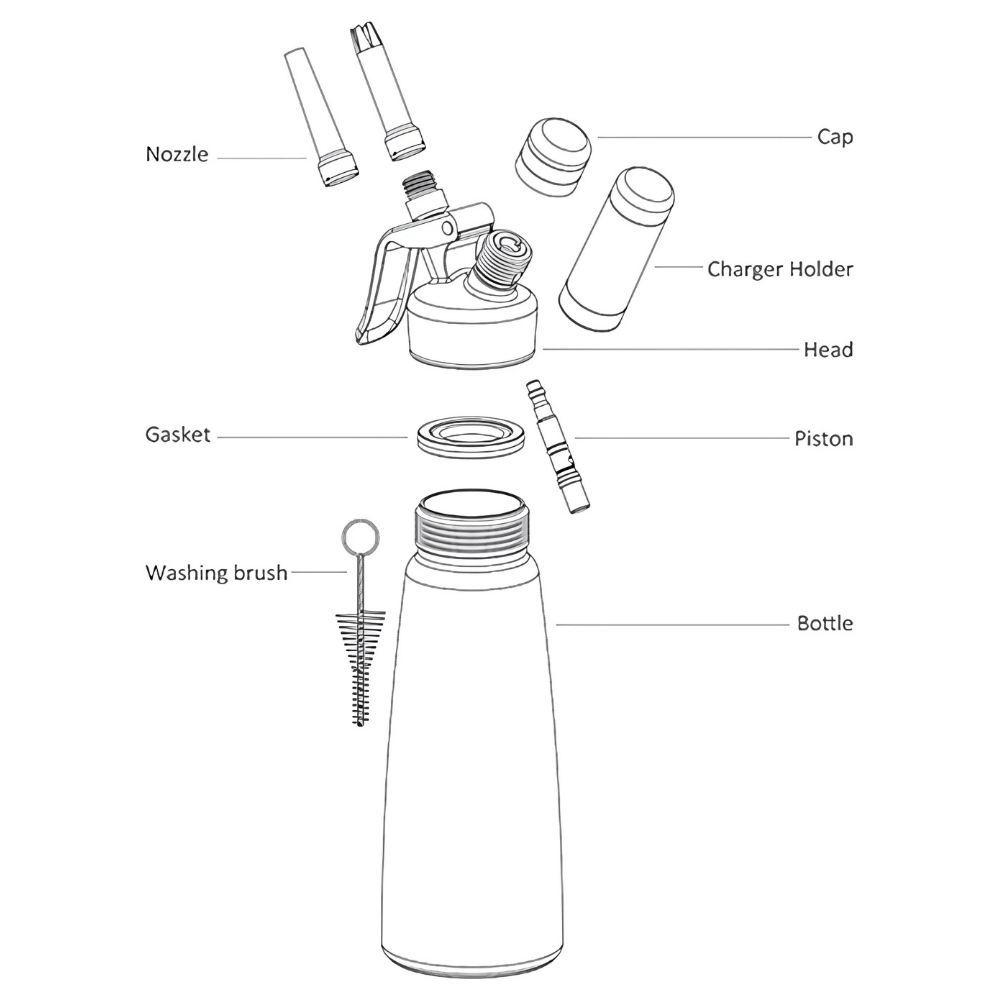 Nozzle

Cap

Charger Holder

Head

Gasket

Piston

Washing brush

Bottle