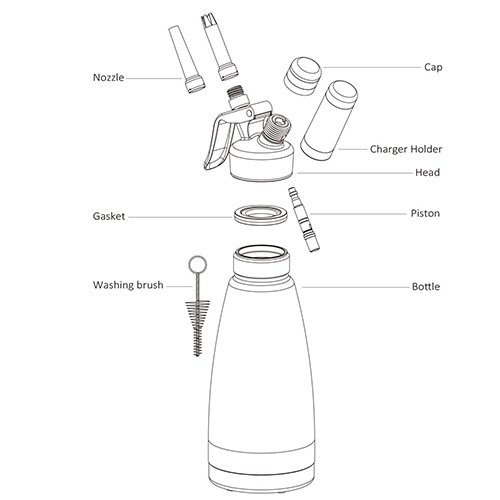 Nozzle
Cap
Charger Holder
Head
Gasket
Piston
Washing brush
Bottle